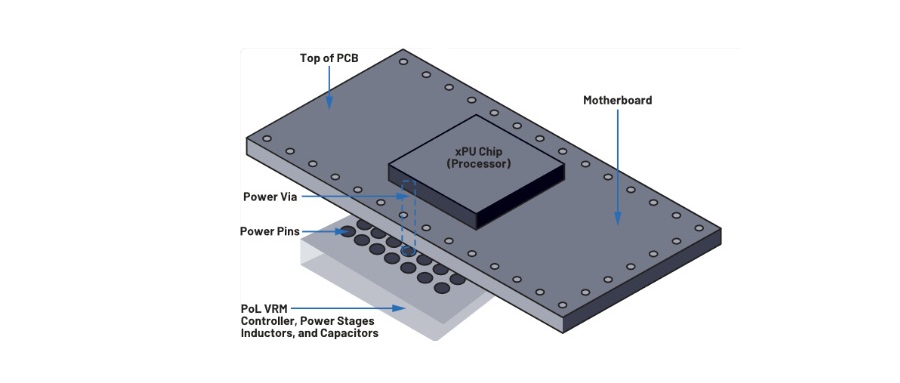 Top of PCB

Motherboard

xPU Chip
(Processor)

Power Via

Power Pins

PoL VRM
Controller, Power Stages
Inductors, and Capacitors